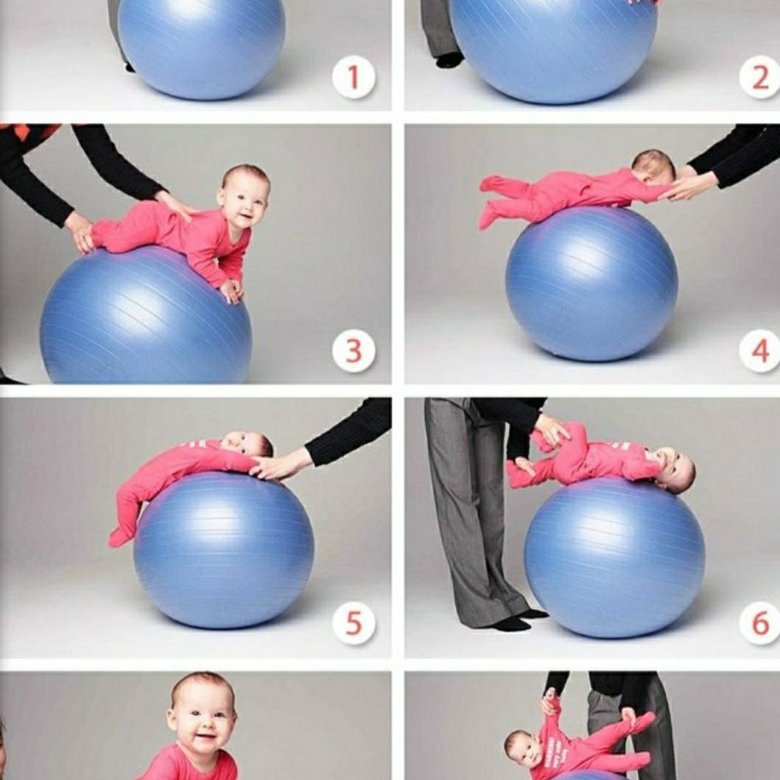 1
2
3
4
5
6