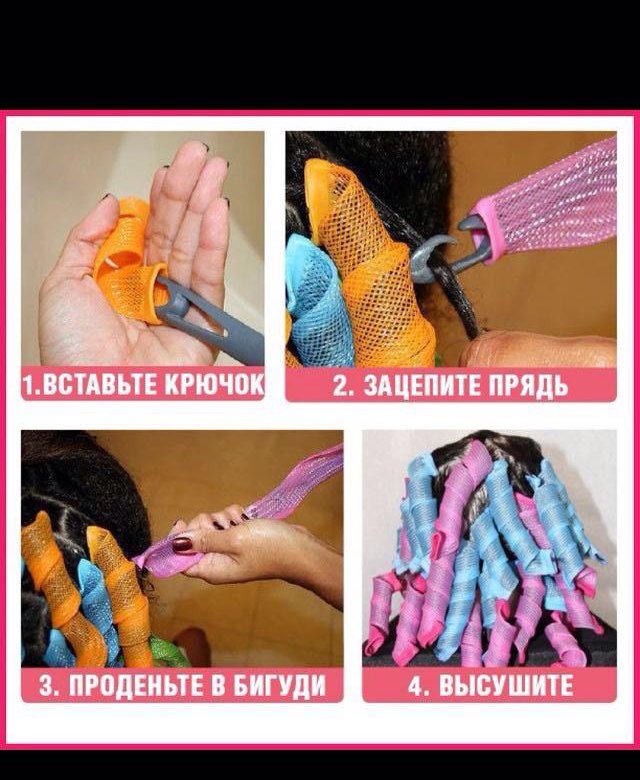 1.ВСТАВЬТЕ КРЮЧОК

2. ЗАЦЕПИТЕ ПРЯДЬ

3. ПРОДЕНЬТЕ В БИГУДИ

4. ВЫСУШИТЕ