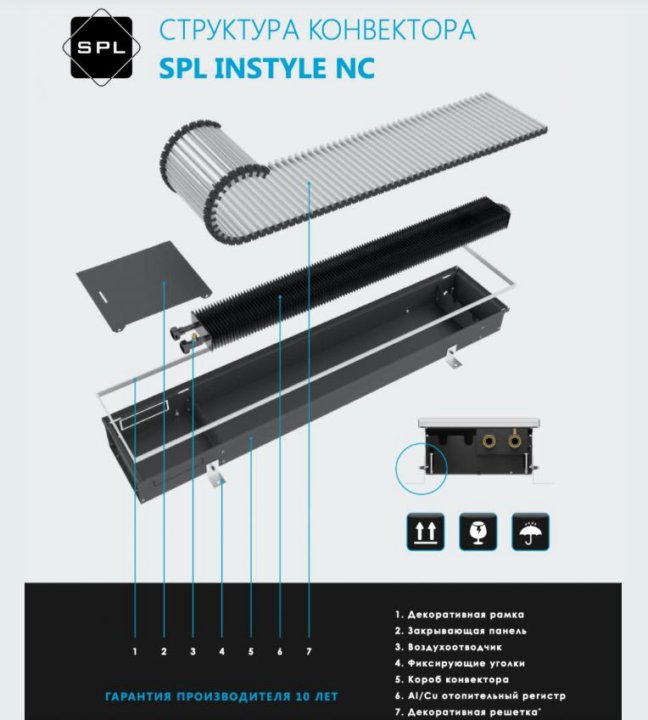 SPL

СТРУКТУРА КОНВЕКТОРА
SPL INSTYLE NC

1 2 3 4 5 6 7

ГАРАНТИЯ ПРОИЗВОДИТЕЛЯ 10 ЛЕТ

1. Декоративная рамка
2. Закрывающая панель
3. Воздухоотводчик
4. Фиксирующие уголки
5. Короб конвектора
6. Al/Cu отопительный регистр
7. Декоративная решетка*