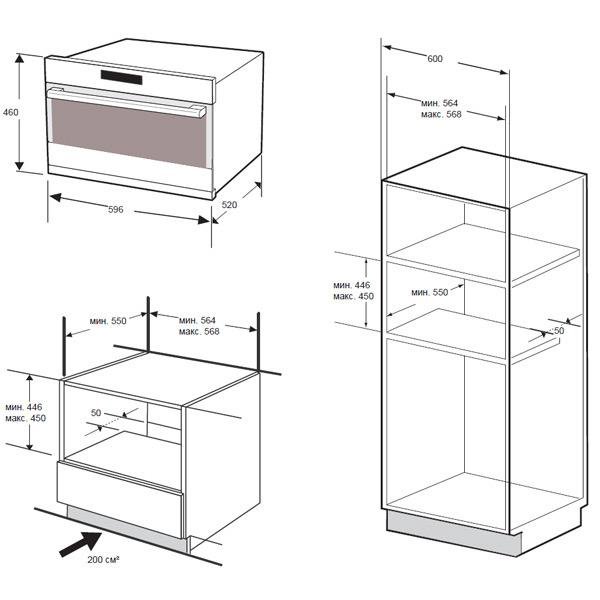 460

596

520

600

мин. 564
макс. 568

мин. 446
макс. 450

мин. 550

50

мин. 550

мин. 564
макс. 568

мин. 446
макс. 450

50

200 см²