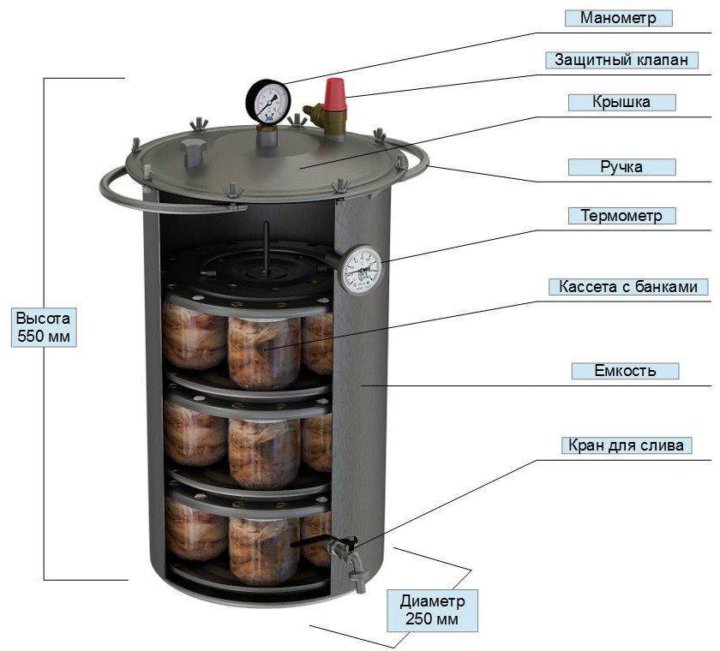 Манометр

Защитный клапан

Крышка

Ручка

Термометр

Кассета с банками

Емкость

Кран для слива

Высота 550 мм

Диаметр 250 мм