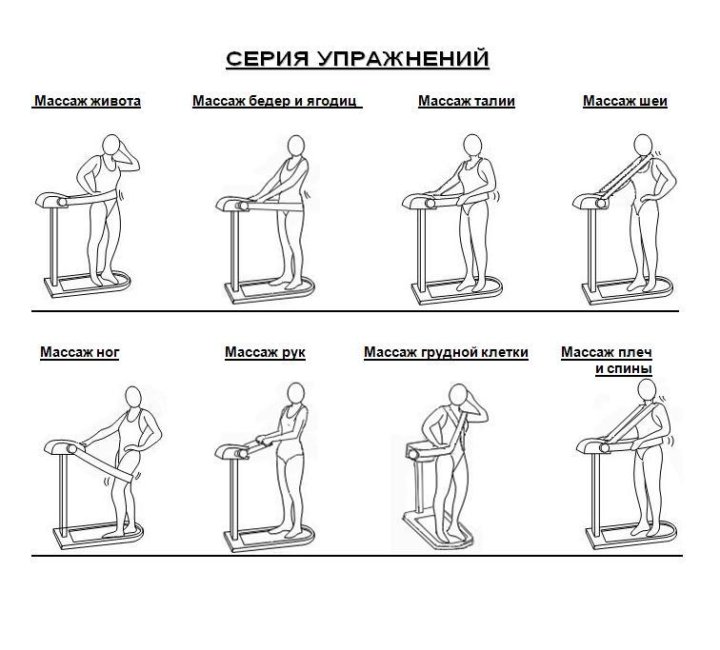 СЕРИЯ УПРАЖНЕНИЙ

Массаж живота

Массаж бедер и ягодиц

Массаж талии

Массаж шеи

Массаж ног

Массаж рук

Массаж грудной клетки

Массаж плеч и спины