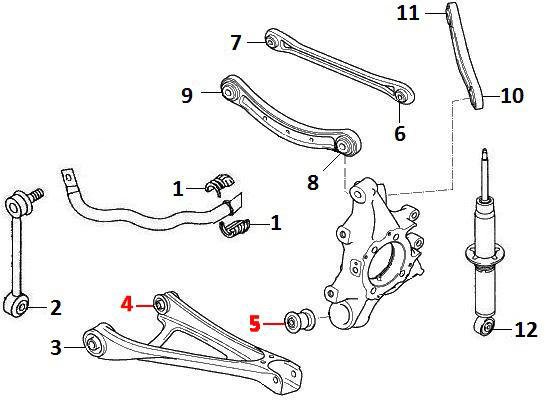 11
7
9
10
6
8
1
1
2
4
5
12
3