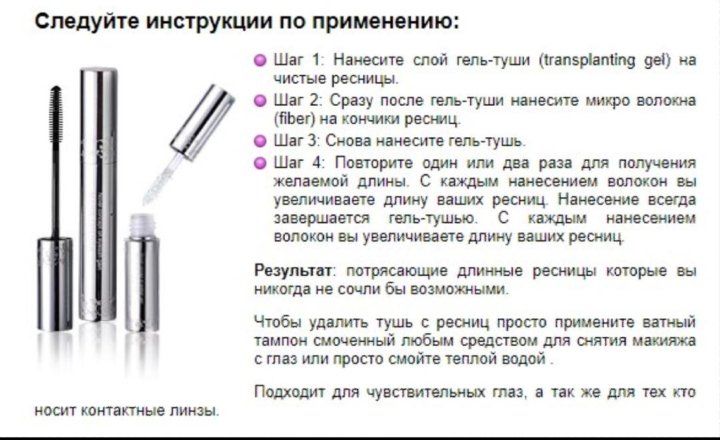 Следуйте инструкции по применению:

Шаг 1: Нанесите слой гель-туши (transplanting gel) на чистые ресницы.

Шаг 2: Сразу после гель-туши нанесите микро волокна (fiber) на кончики ресниц.

Шаг 3: Снова нанесите гель-тушь.

Шаг 4: Повторите один или два раза для получения желаемой длины. С каждым нанесением волокон вы увеличиваете длину ваших ресниц. Нанесение всегда завершается гель-тушью. С каждым нанесением волокон вы увеличиваете длину ваших ресниц.

Результат: потрясающие длинные ресницы которые вы никогда не сочли бы возможными.

Чтобы удалить тушь с ресниц просто примените ватный тампон смоченный любым средством для снятия макияжа с глаз или просто смойте теплой водой .

Подходит для чувствительных глаз, а так же для тех кто носит контактные линзы.