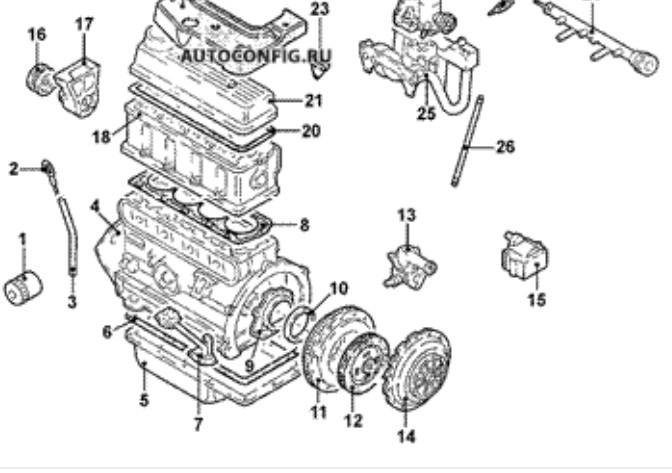 16
17
23
AUTOCONFIG.RU
21
25
18
20
26
2
4
8
13
1
3
10
15
6
9
5
7
11
12
14