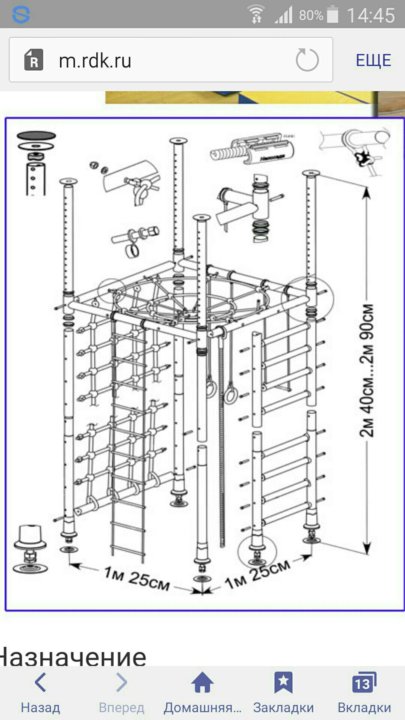 80% 14:45

m.rdk.ru

ЕЩЕ

2м 40см...2м 90см

1м 25см

1м 25см

Назначение

Назад Вперед Домашняя... Закладки 13 Вкладки