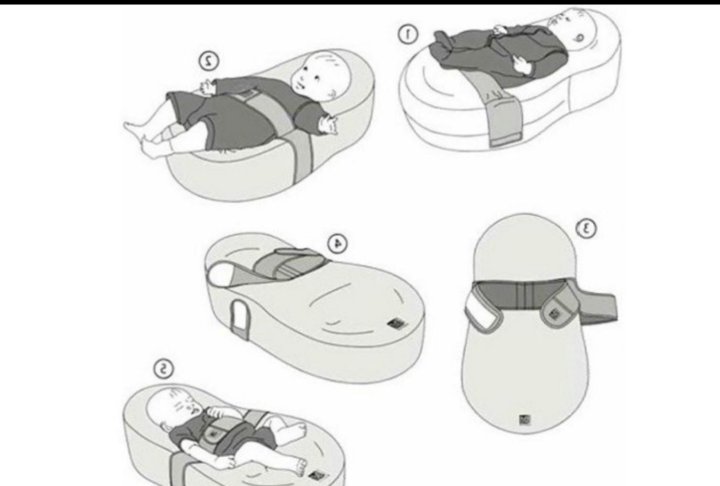 2

1

4

3

5