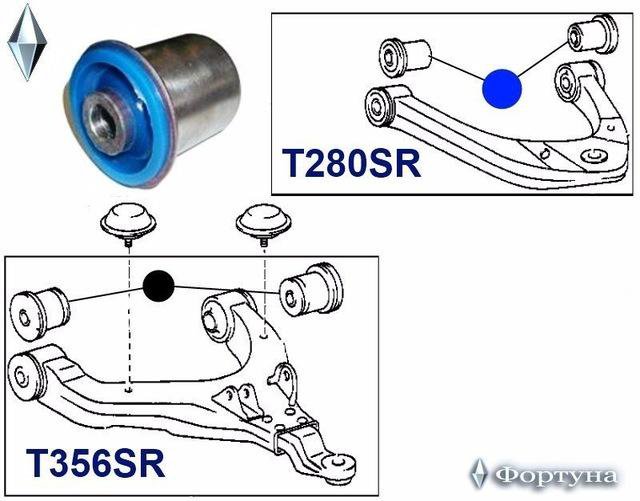 T280SR

T356SR

Фортуна