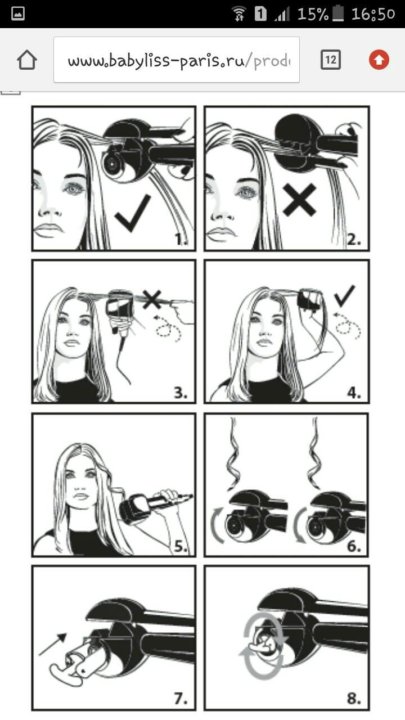 1 15% 16:50

www.babyliss-paris.ru/prod

12

1.

2.

3.

4.

5.

6.

7.

8.