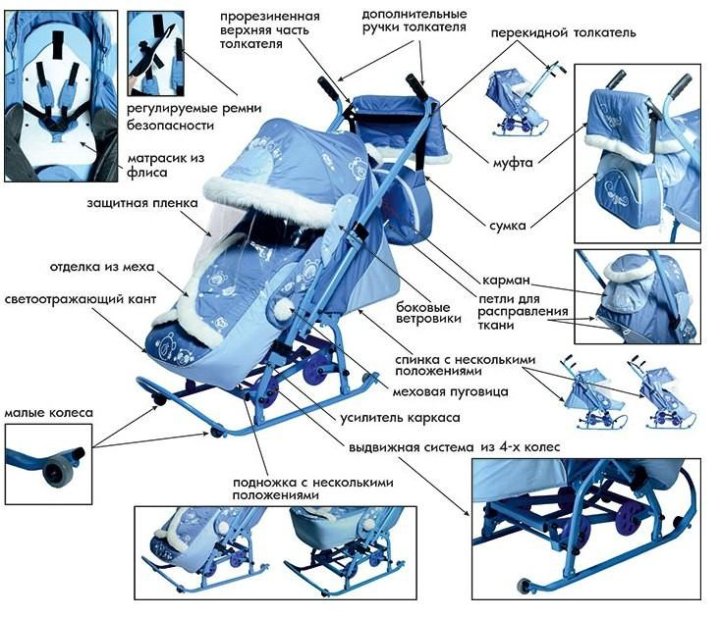 прорезиненная верхняя часть толкателя

дополнительные ручки толкателя

перекидной толкатель

регулируемые ремни безопасности

матрасик из флиса

защитная пленка

отделка из меха

светоотражающий кант

муфта

сумка

карман

петли для расправления ткани

боковые ветровики

спинка с несколькими положениями

меховая пуговица

усилитель каркаса

малые колеса

выдвижная система из 4-х колес

подножка с несколькими положениями