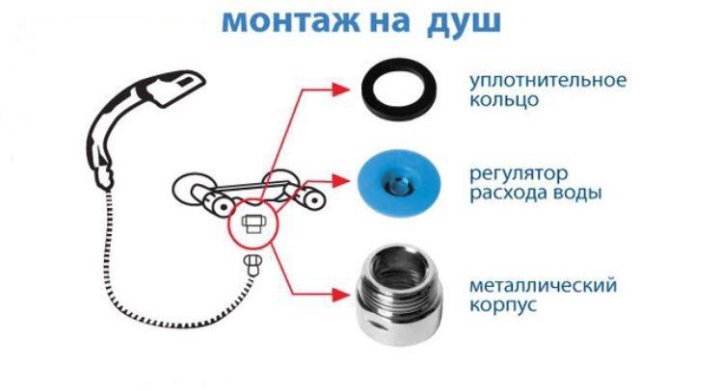 монтаж на душ

уплотнительное кольцо

регулятор расхода воды

металлический корпус