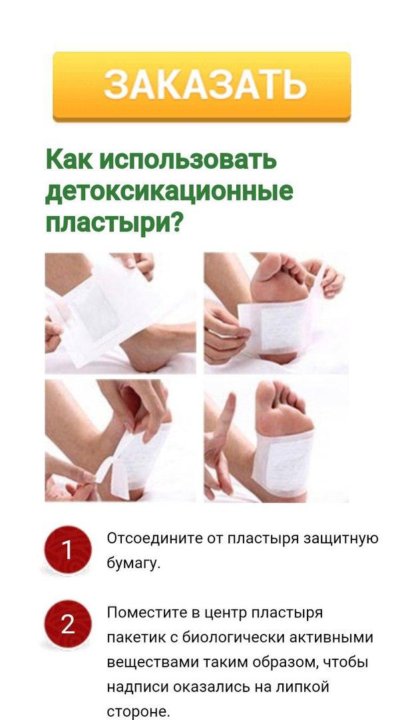 ЗАКАЗАТЬ

Как использовать детоксикационные пластыри?

1

Отсоедините от пластыря защитную бумагу.

2

Поместите в центр пластыря пакетик с биологически активными веществами таким образом, чтобы надписи оказались на липкой стороне.